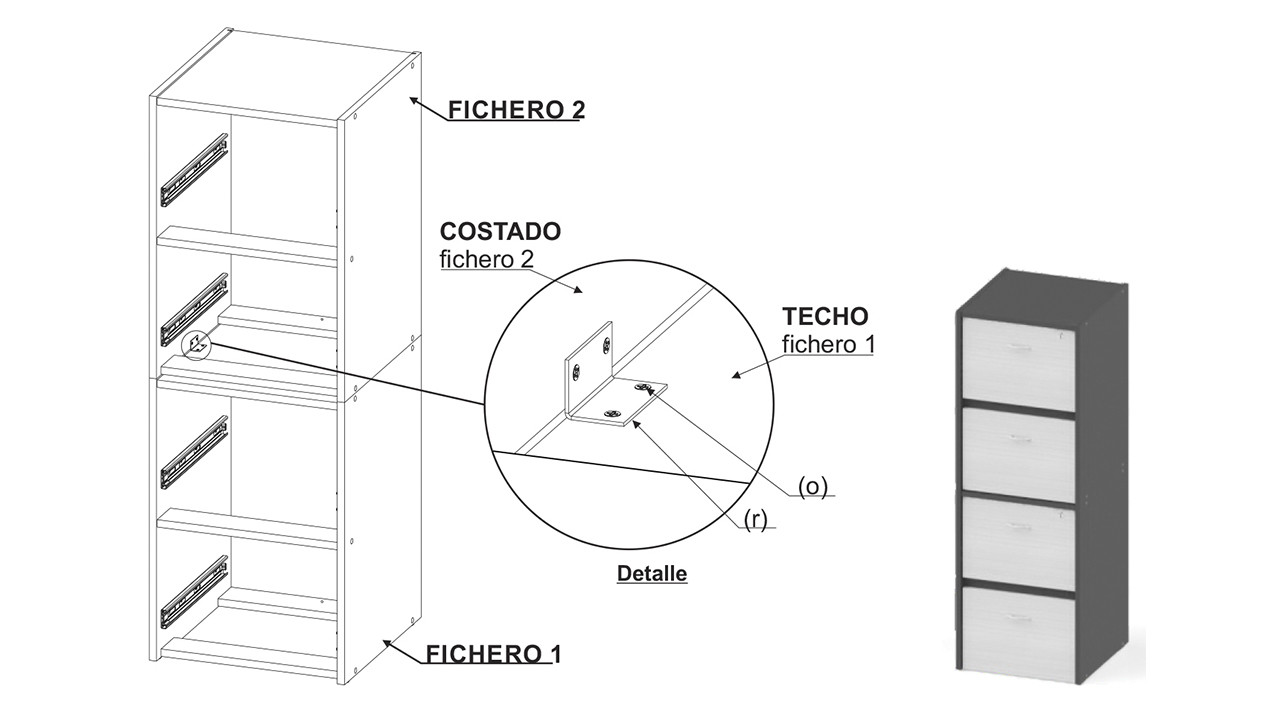 FICHERO 2

COSTADO
fichero 2

TECHO
fichero 1

(o)

(r)

Detalle

FICHERO 1